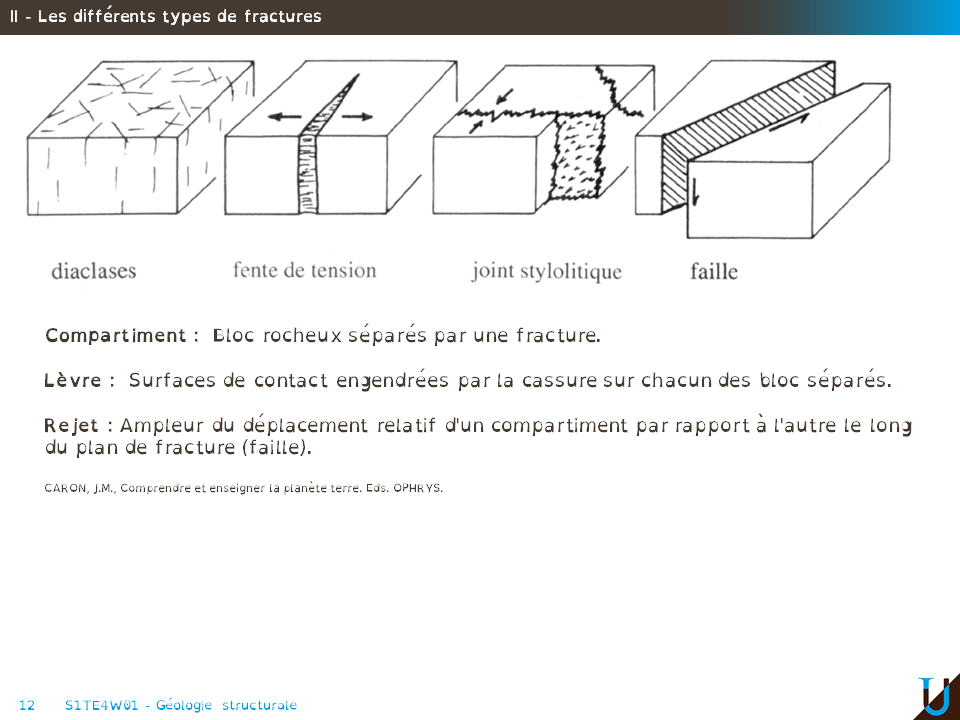 II - Les différents types de fractures

diaclases

fente de tension

joint stylolitique

faille

Compartiment : Bloc rocheux séparés par une fracture.

Lèvre : Surfaces de contact engendrées par la cassure sur chacun des bloc séparés.

Rejet : Ampleur du déplacement relatif d'un compartiment par rapport à l'autre le long du plan de fracture (faille).

CARON, J.M., Comprendre et enseigner la planète terre. Eds. OPHRYS.

12 S1TE4W01 - Géologie structurale