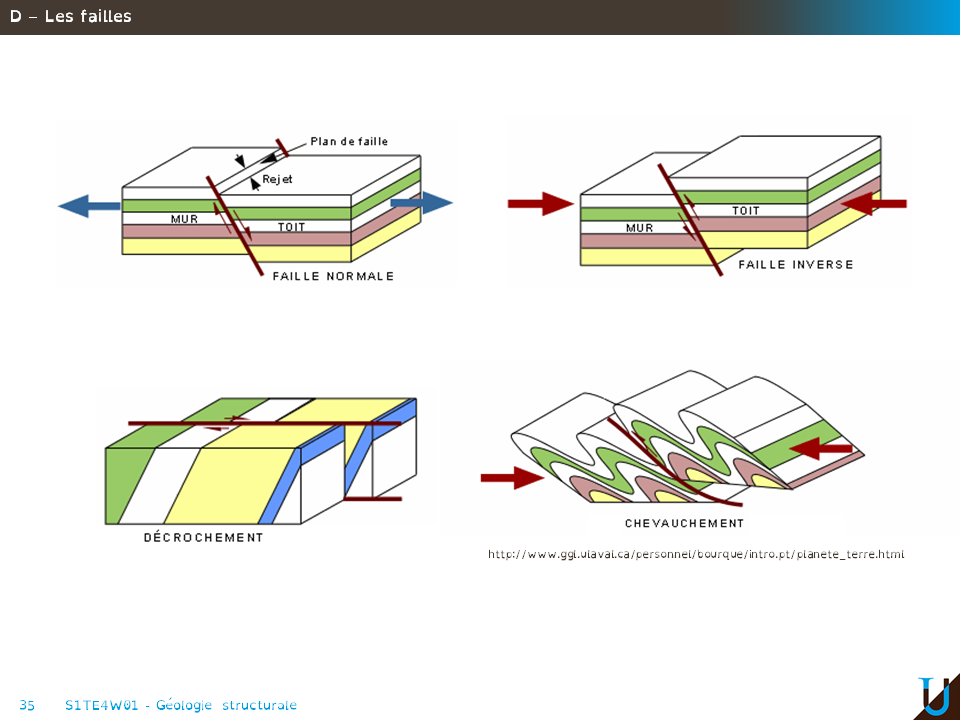 D – Les failles

Plan de faille
Rejet
MUR
TOIT
FAILLE NORMALE

TOIT
MUR
FAILLE INVERSE

DÉCROCHEMENT

CHEVAUCHEMENT

http://www.ggl.ulaval.ca/personnel/bourque/intro.pt/planete_terre.html

35 S1TE4W01 - Géologie structurale