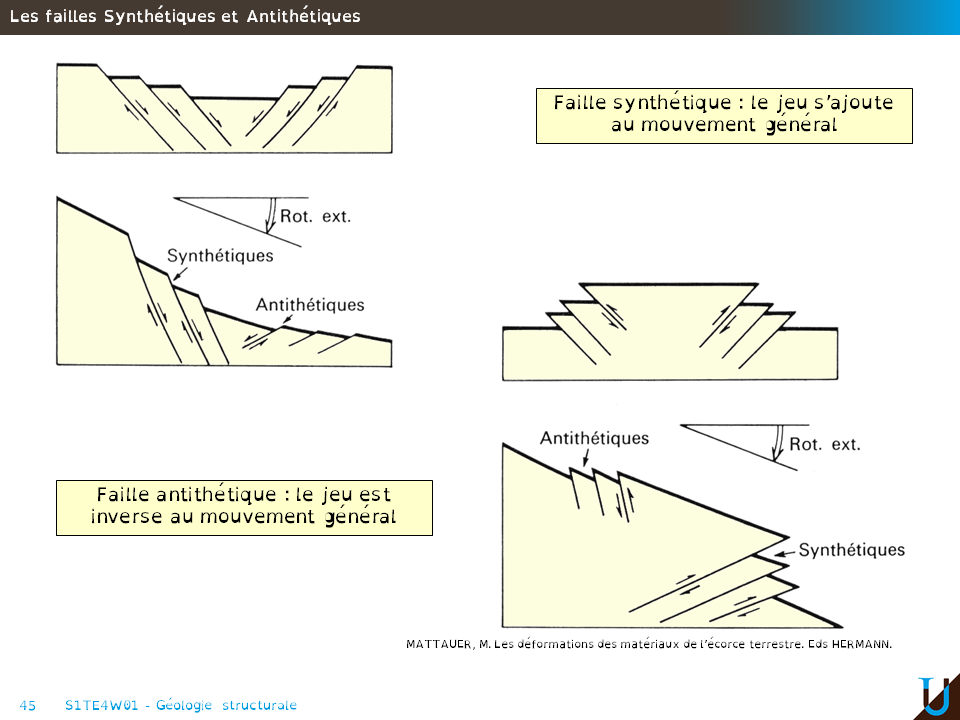 Les failles Synthétiques et Antithétiques

Faille synthétique : le jeu s'ajoute au mouvement général

Rot. ext.

Synthétiques

Antithétiques

Faille antithétique : le jeu est inverse au mouvement général

Antithétiques

Rot. ext.

Synthétiques

MATTAUER, M. Les déformations des matériaux de l'écorce terrestre. Eds HERMANN.

45 S1TE4W01 - Géologie structurale