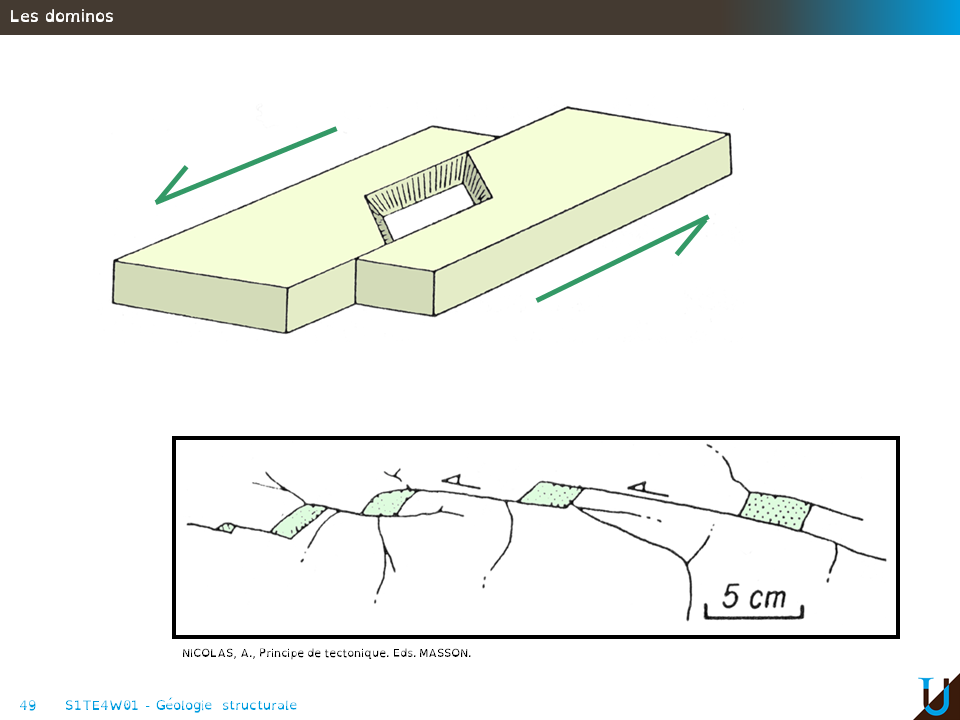 Les dominos

5 cm

NICOLAS, A., Principe de tectonique. Eds. MASSON.

49 S1TE4W01 - Géologie structurale